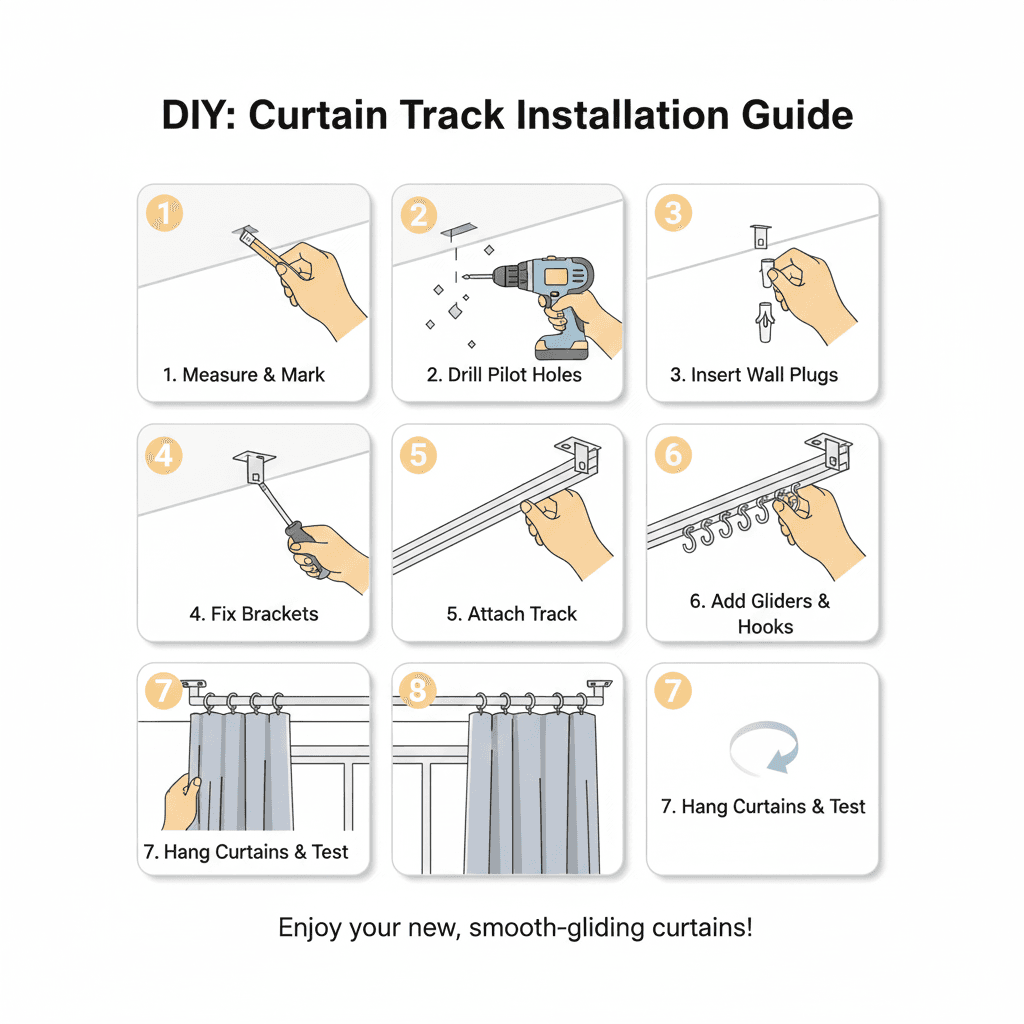 DIY: Curtain Track Installation Guide

1
1. Measure & Mark

2
2. Drill Pilot Holes

3
3. Insert Wall Plugs

4
4. Fix Brackets

5
5. Attach Track

6
6. Add Gliders & Hooks

7
7. Hang Curtains & Test

8

7
7. Hang Curtains & Test

Enjoy your new, smooth-gliding curtains!